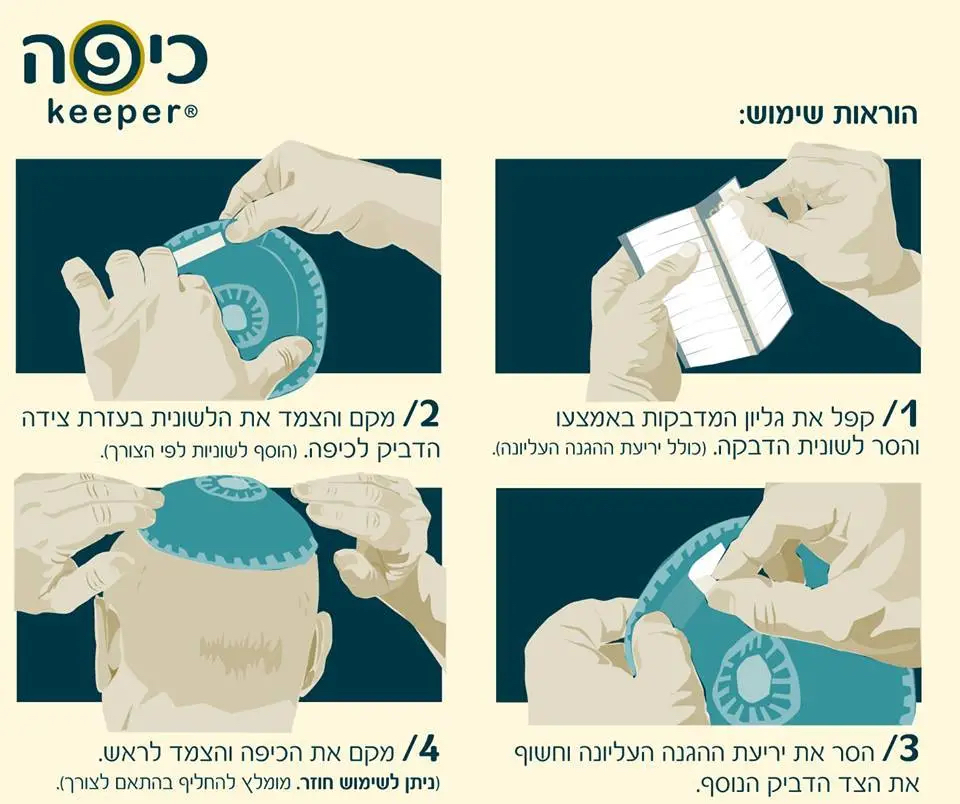 כיפה
keeper®

הוראות שימוש:

1/ קפל את גליון המדבקות באמצעו והסר לשונית הדבקה. (כולל יריעת ההגנה העליונה).

2/ מקם והצמד את הלשונית בעזרת צידה הדביק לכיפה. (הוסף לשוניות לפי הצורך).

3/ הסר את יריעת ההגנה העליונה וחשוף את הצד הדביק הנוסף.

4/ מקם את הכיפה והצמד לראש. (ניתן לשימוש חוזר. מומלץ להחליף בהתאם לצורך).